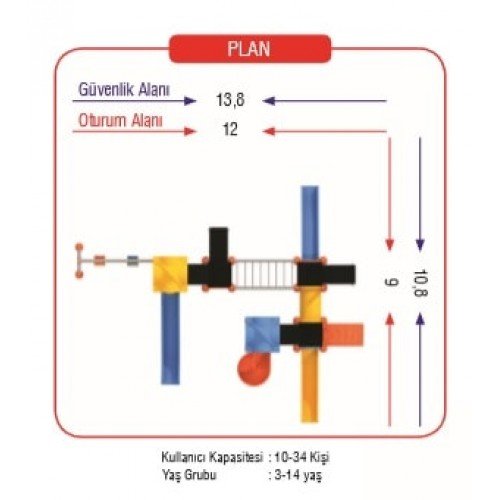 PLAN

Güvenlik Alanı
13,8

Oturum Alanı
12

9
10,8

Kullanıcı Kapasitesi : 10-34 Kişi
Yaş Grubu : 3-14 yaş